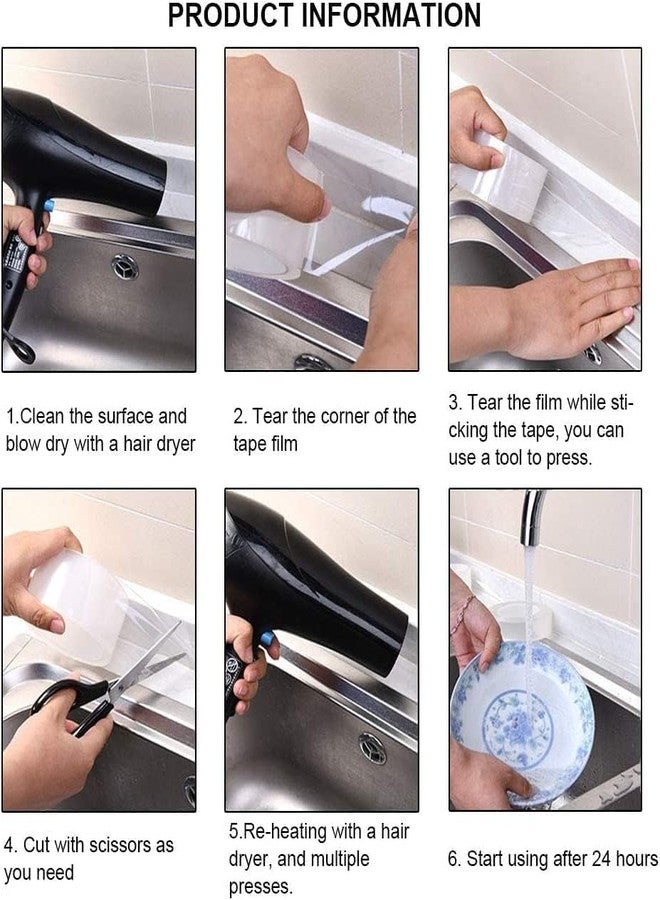 PRODUCT INFORMATION

1.Clean the surface and blow dry with a hair dryer

2. Tear the corner of the tape film

3. Tear the film while sticking the tape, you can use a tool to press.

4. Cut with scissors as you need

5.Re-heating with a hair dryer, and multiple presses.

6. Start using after 24 hours